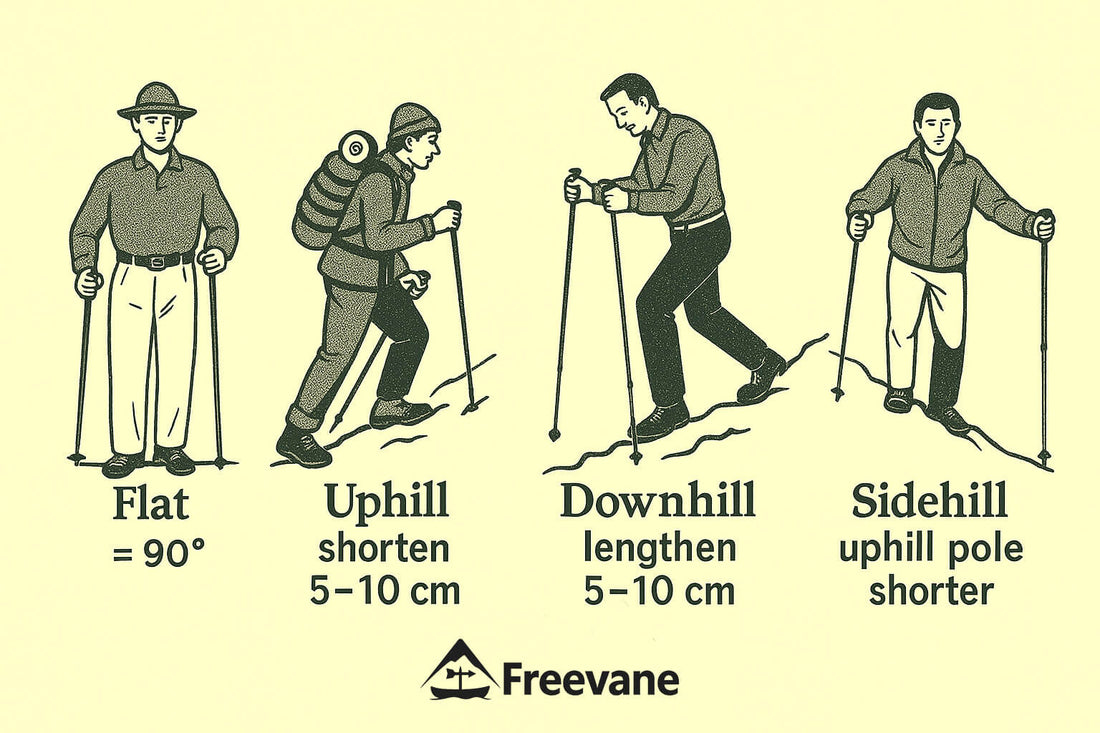 Flat
= 90°

Uphill
shorten
5–10 cm

Downhill
lengthen
5–10 cm

Sidehill
uphill pole
shorter

Freevane