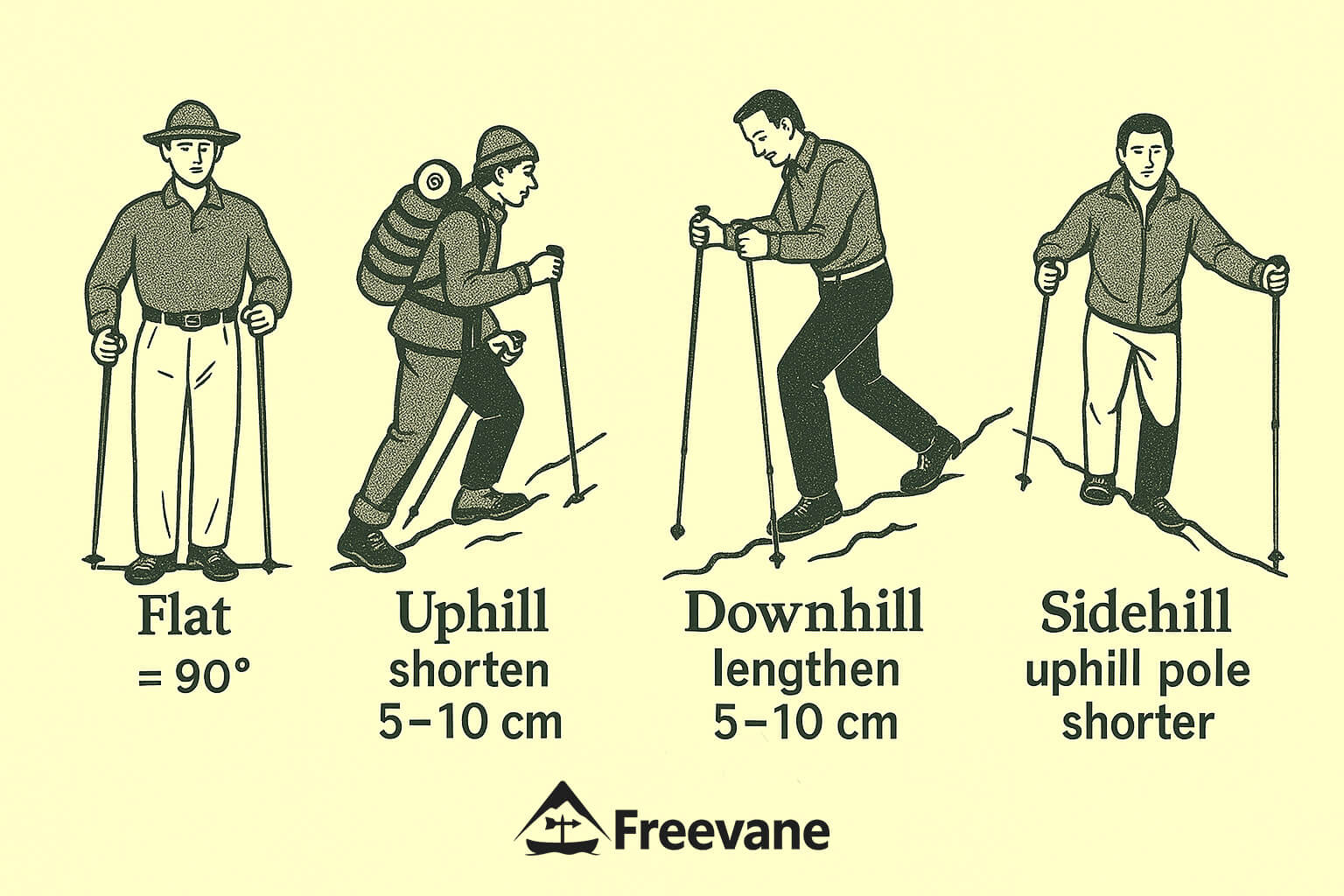 Flat
= 90°

Uphill
shorten
5–10 cm

Downhill
lengthen
5–10 cm

Sidehill
uphill pole
shorter

Freevane